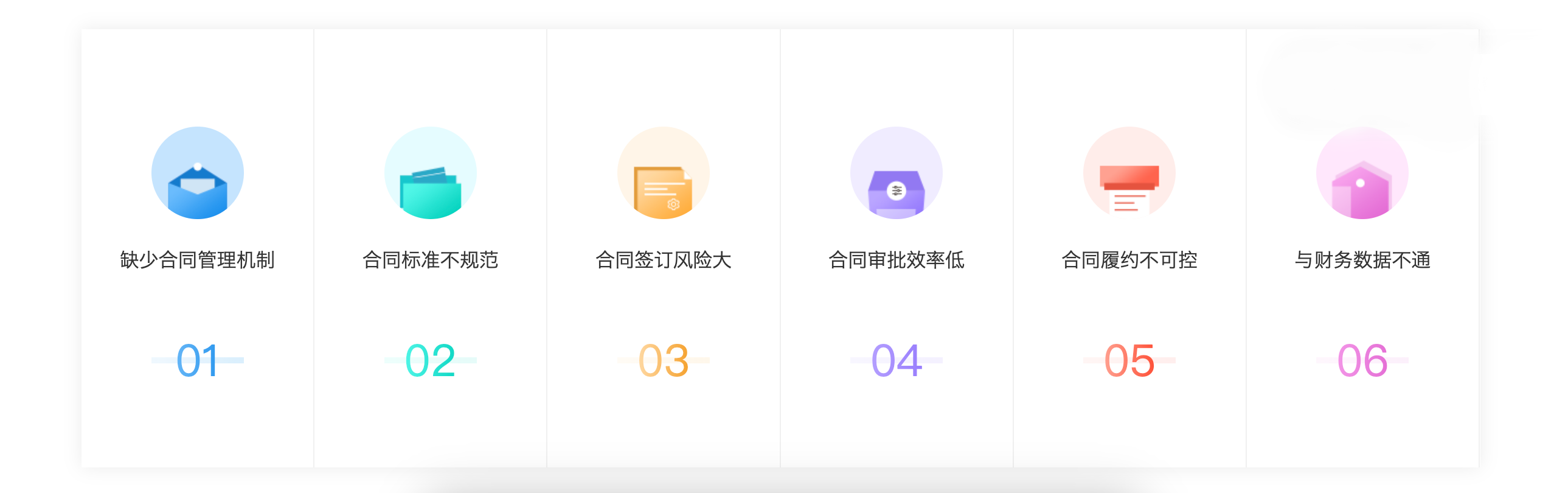 缺少合同管理机制

01

合同标准不规范

02

合同签订风险大

03

合同审批效率低

04

合同履约不可控

05

与财务数据不通

06